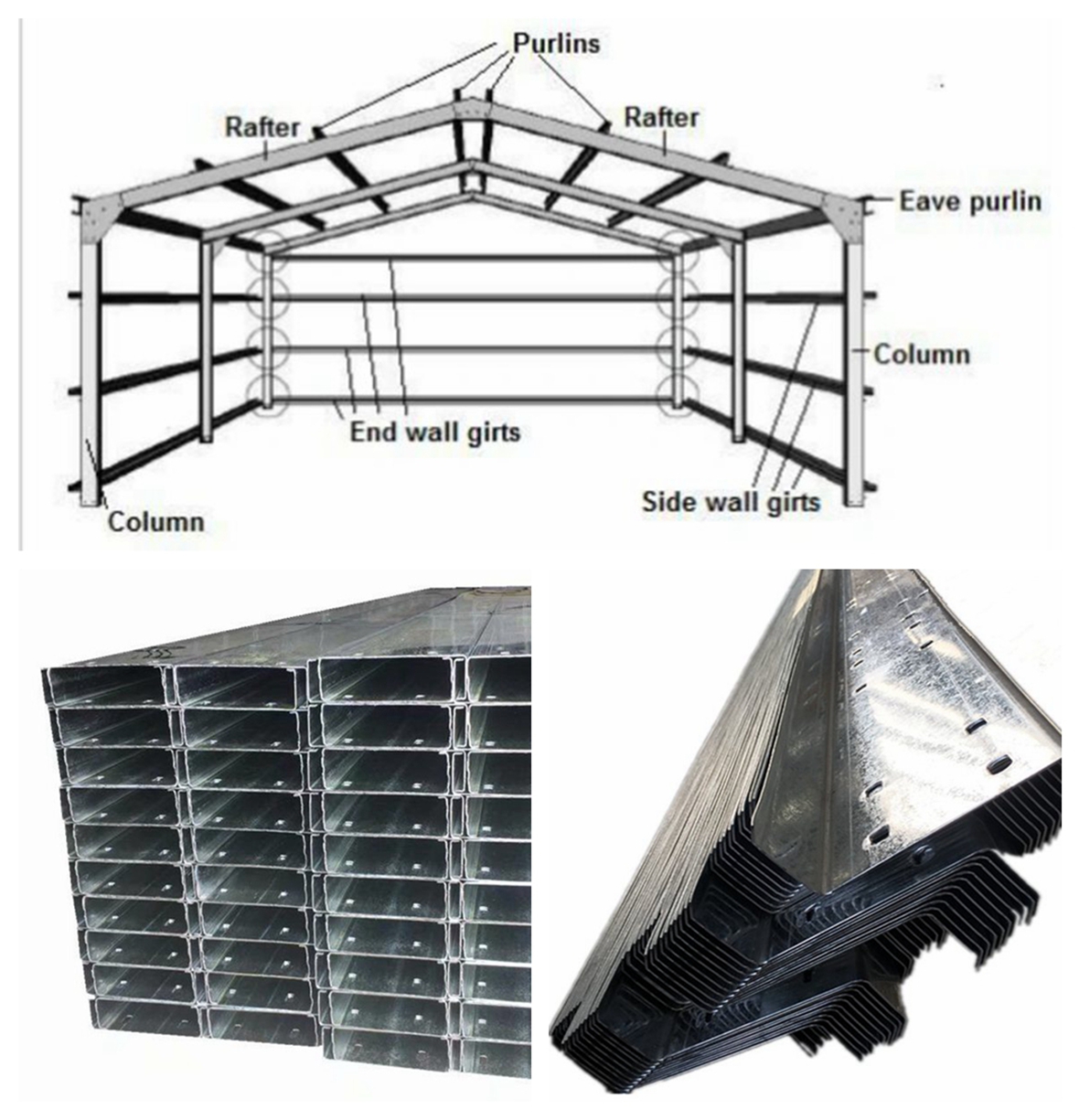 Purlins

Rafter

Rafter

Eave purlin

Column

End wall girts

Side wall girts

Column